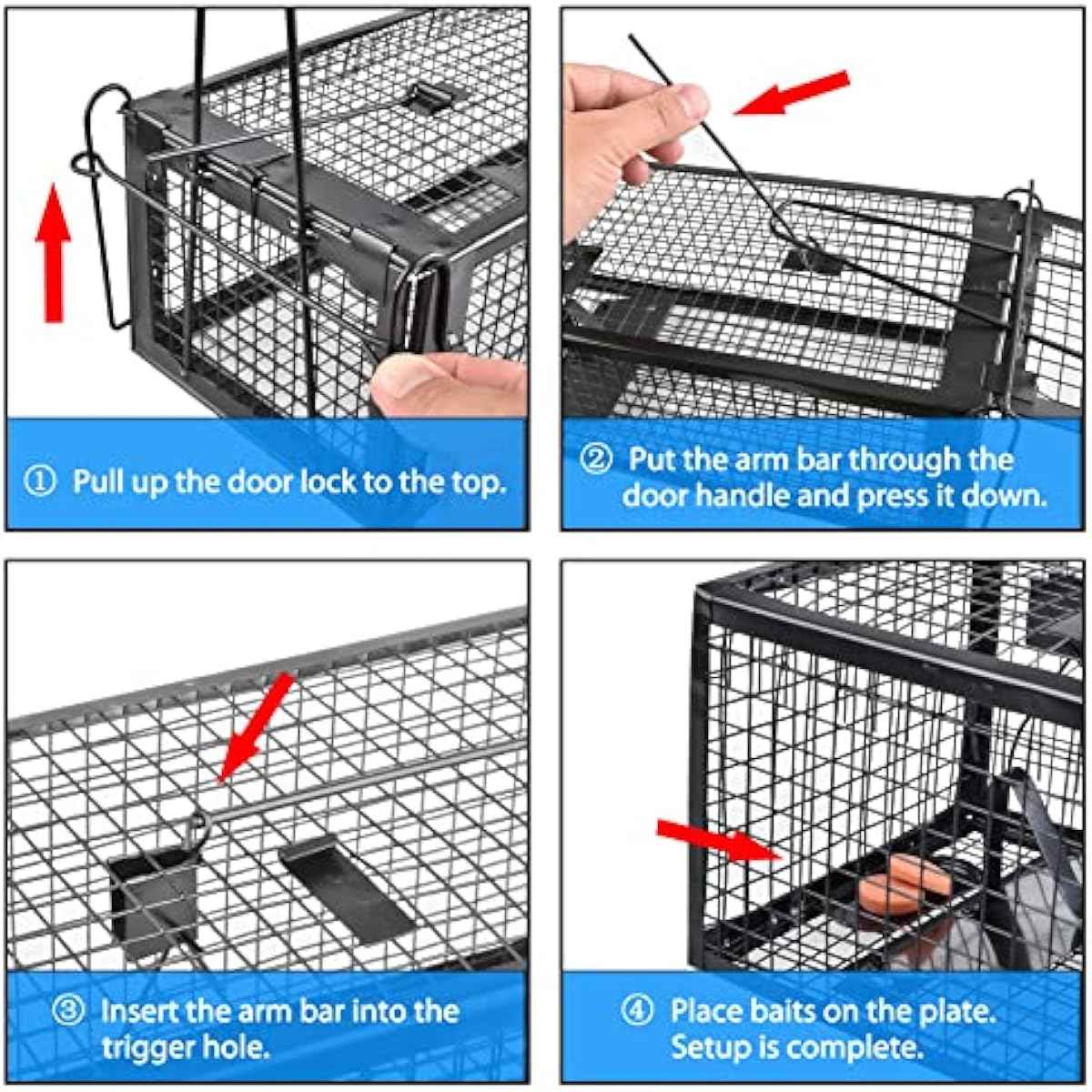 ① Pull up the door lock to the top.

② Put the arm bar through the door handle and press it down.

③ Insert the arm bar into the trigger hole.

④ Place baits on the plate. Setup is complete.